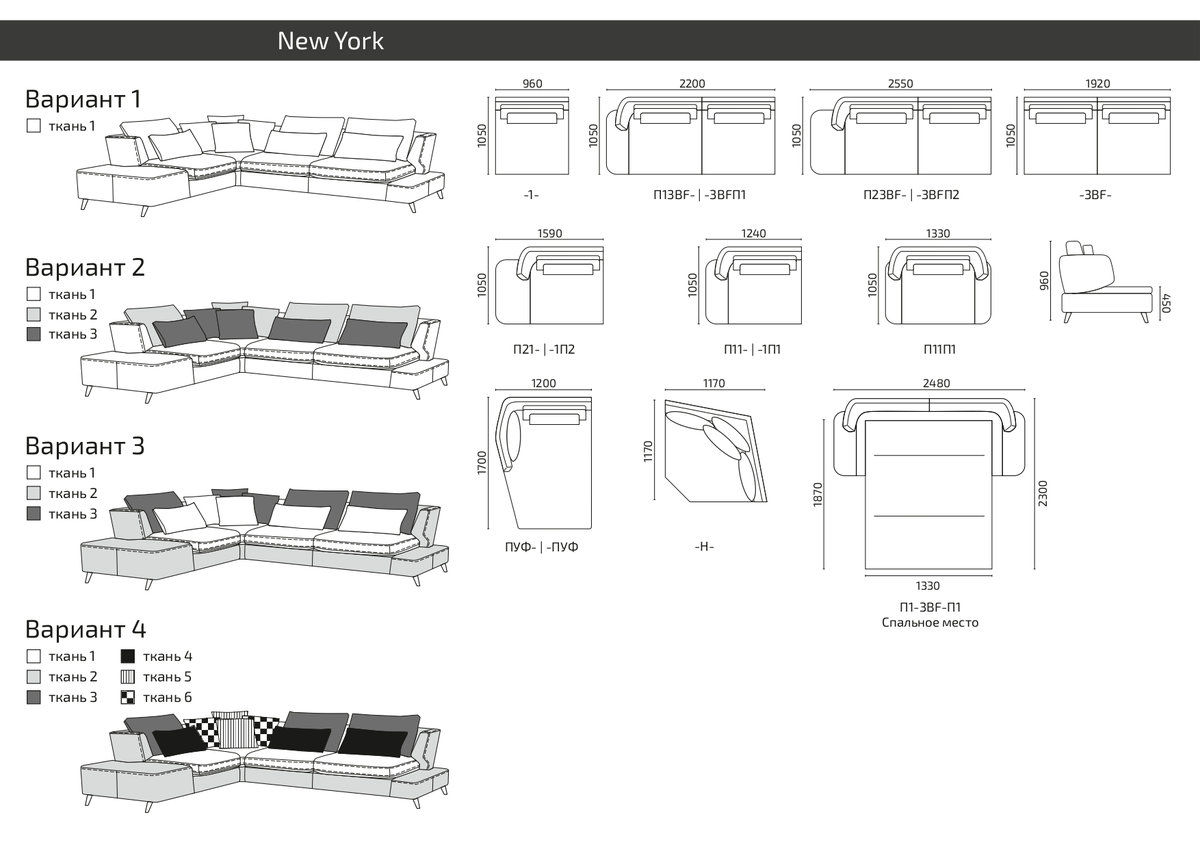 New York

Вариант 1
ткань 1

Вариант 2
ткань 1
ткань 2
ткань 3

Вариант 3
ткань 1
ткань 2
ткань 3

Вариант 4
ткань 1
ткань 2
ткань 3
ткань 4
ткань 5
ткань 6

960
1050
-1-

2200
1050
П13BF- | -3BFП1

2550
1050
П23BF- | -3BFП2

1920
1050
-3BF-

1590
1050
П21- | -1П2

1240
1050
П11- | -1П1

1330
1050
П11П1

960
450

1200
1700
ПУФ- | -ПУФ

1170
1170
-Н-

2480
1870
2300
1330
П1-3BF-П1
Спальное место